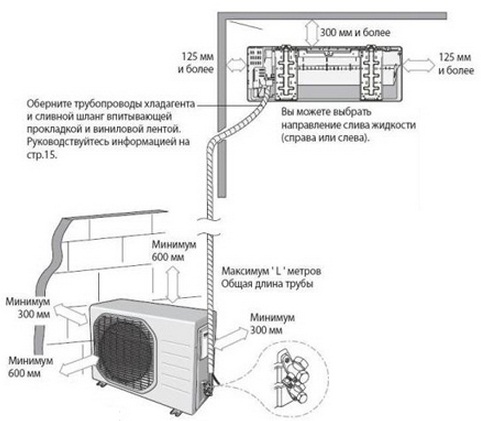 300 мм и более

125 мм и более

125 мм и более

Оберните трубопроводы хладагента и сливной шланг впитывающей прокладкой и виниловой лентой. Руководствуйтесь информацией на стр.15.

Вы можете выбрать направление слива жидкости (справа или слева).

Минимум 600 мм

Максимум ' L ' метров Общая длина трубы

Минимум 300 мм

Минимум 300 мм

Минимум 600 мм